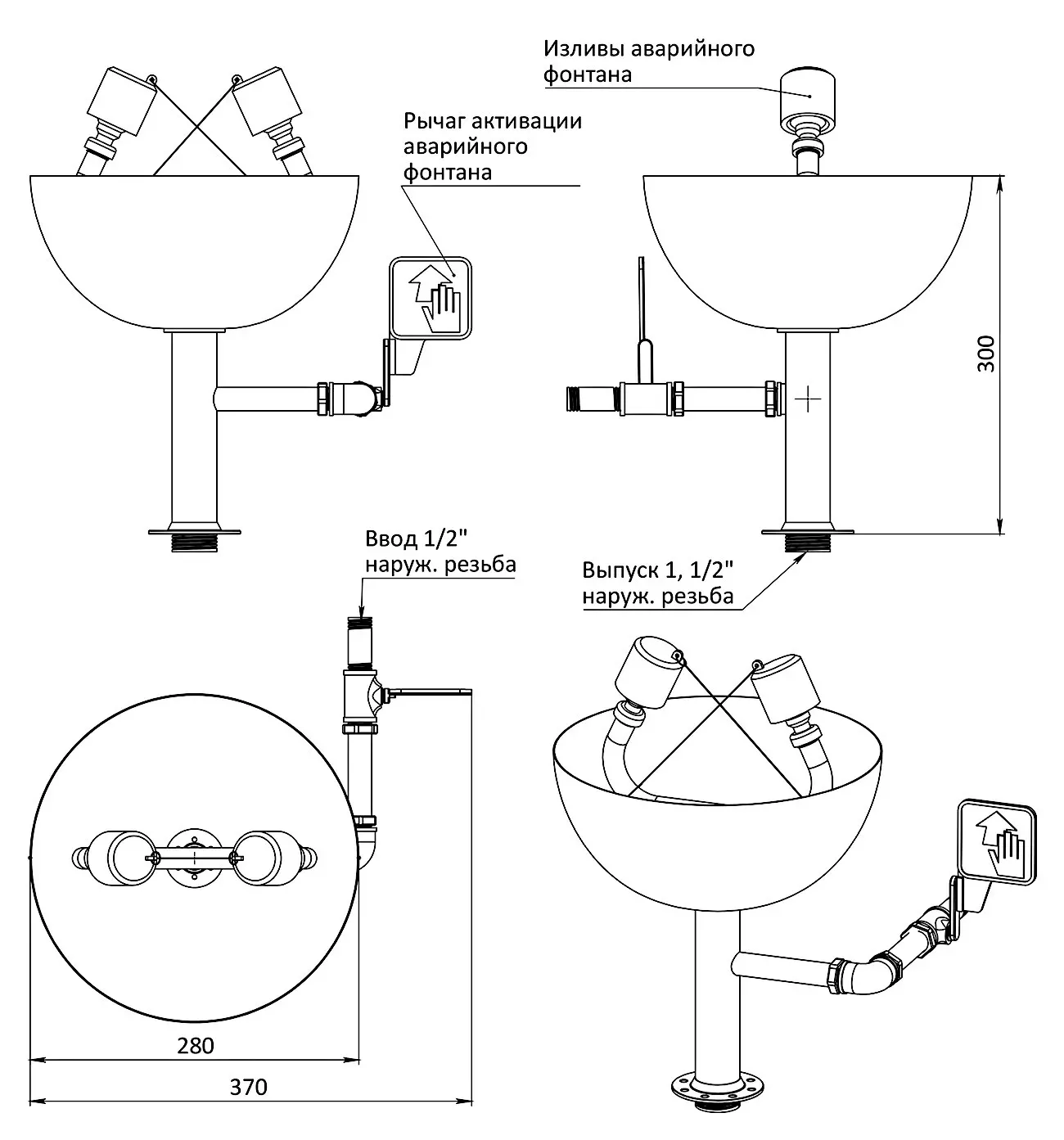 Изливы аварийного фонтана

Рычаг активации аварийного фонтана

300

Ввод 1/2" наруж. резьба

Выпуск 1, 1/2" наруж. резьба

280

370