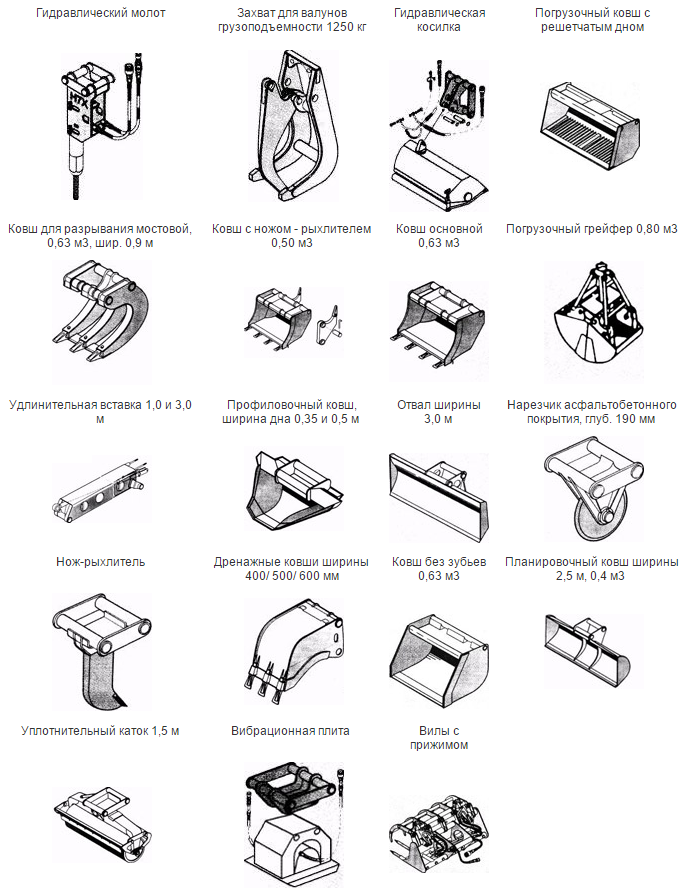 Гидравлический молот

Захват для валунов грузоподъемности 1250 кг

Гидравлическая косилка

Погрузочный ковш с решетчатым дном

Ковш для разрывания мостовой, 0,63 м3, шир. 0,9 м

Ковш с ножом - рыхлителем 0,50 м3

Ковш основной 0,63 м3

Погрузочный грейфер 0,80 м3

Удлинительная вставка 1,0 и 3,0 м

Профиловочный ковш, ширина дна 0,35 и 0,5 м

Отвал ширины 3,0 м

Нарезчик асфальтобетонного покрытия, глуб. 190 мм

Нож-рыхлитель

Дренажные ковши ширины 400/ 500/ 600 мм

Ковш без зубьев 0,63 м3

Планировочный ковш ширины 2,5 м, 0,4 м3

Уплотнительный каток 1,5 м

Вибрационная плита

Вилы с прижимом